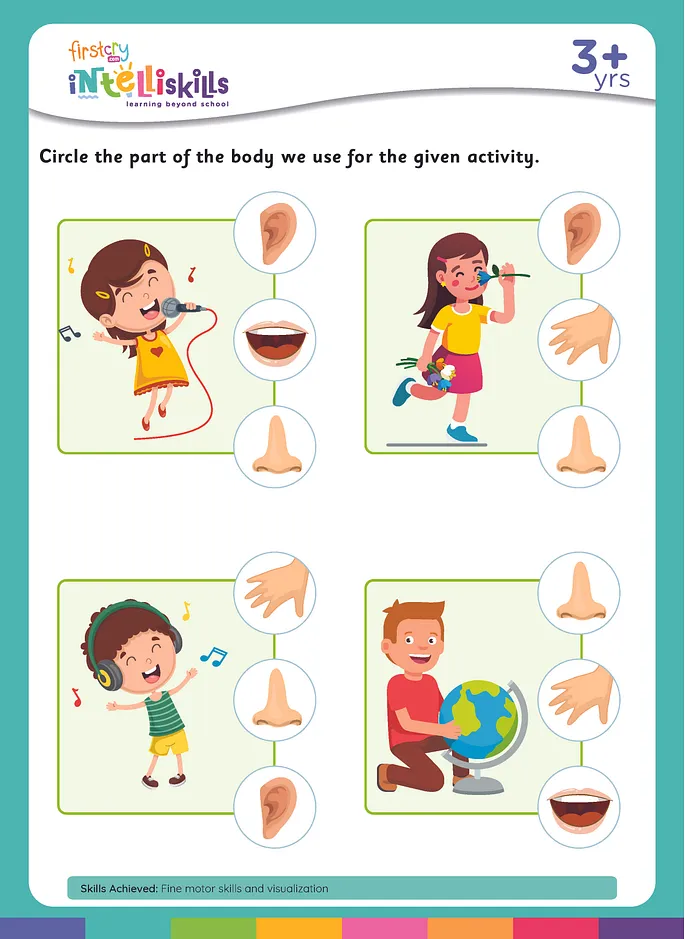 firstcry.com
intelliskills
learning beyond school

3+ yrs

Circle the part of the body we use for the given activity.

Skills Achieved: Fine motor skills and visualization