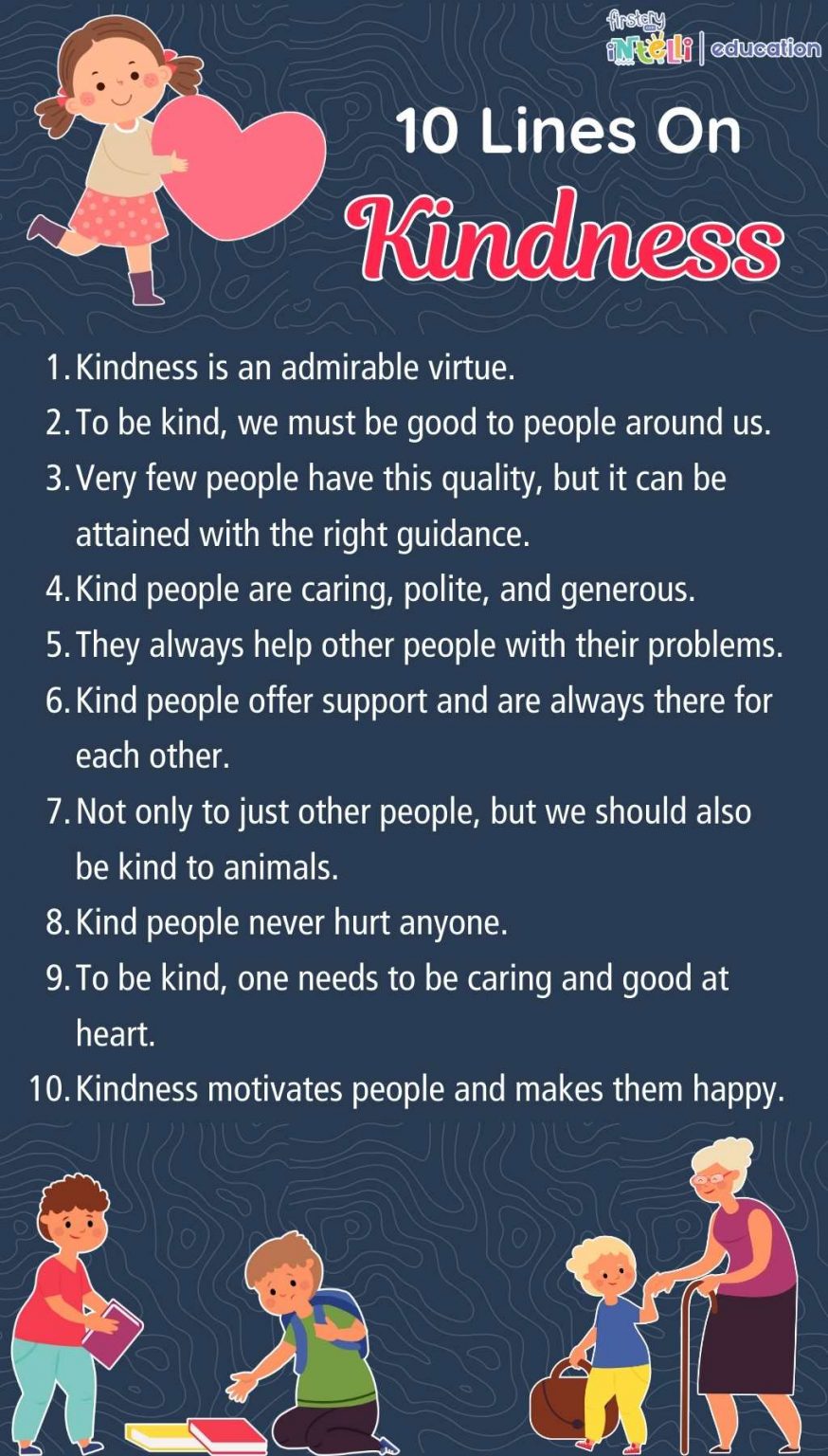 firstcry intelli | education

10 Lines On
Kindness

1. Kindness is an admirable virtue.
2. To be kind, we must be good to people around us.
3. Very few people have this quality, but it can be attained with the right guidance.
4. Kind people are caring, polite, and generous.
5. They always help other people with their problems.
6. Kind people offer support and are always there for each other.
7. Not only to just other people, but we should also be kind to animals.
8. Kind people never hurt anyone.
9. To be kind, one needs to be caring and good at heart.
10. Kindness motivates people and makes them happy.