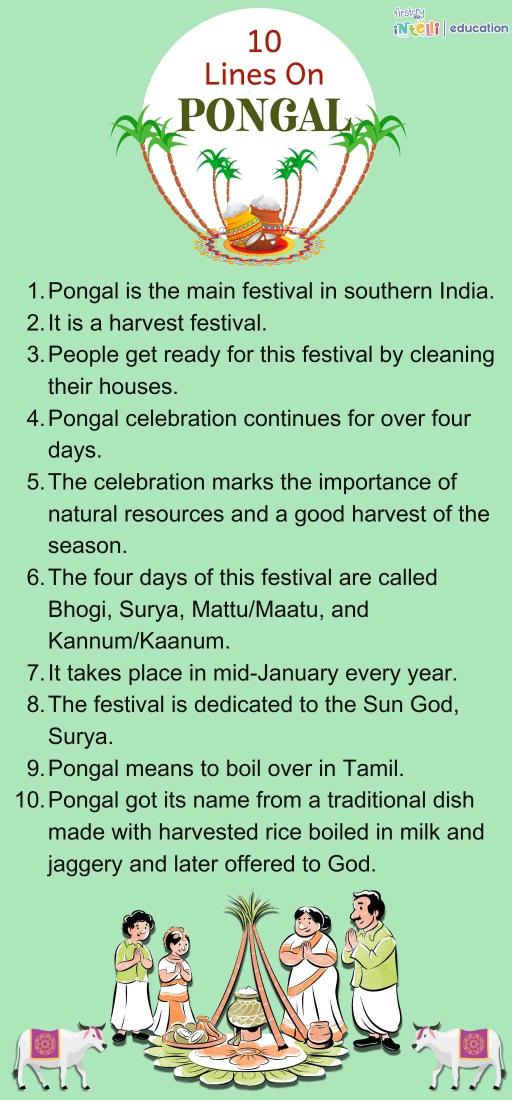 firstcry intelli | education

10
Lines On
PONGAL

1. Pongal is the main festival in southern India.
2. It is a harvest festival.
3. People get ready for this festival by cleaning their houses.
4. Pongal celebration continues for over four days.
5. The celebration marks the importance of natural resources and a good harvest of the season.
6. The four days of this festival are called Bhogi, Surya, Mattu/Maatu, and Kannum/Kaanum.
7. It takes place in mid-January every year.
8. The festival is dedicated to the Sun God, Surya.
9. Pongal means to boil over in Tamil.
10. Pongal got its name from a traditional dish made with harvested rice boiled in milk and jaggery and later offered to God.