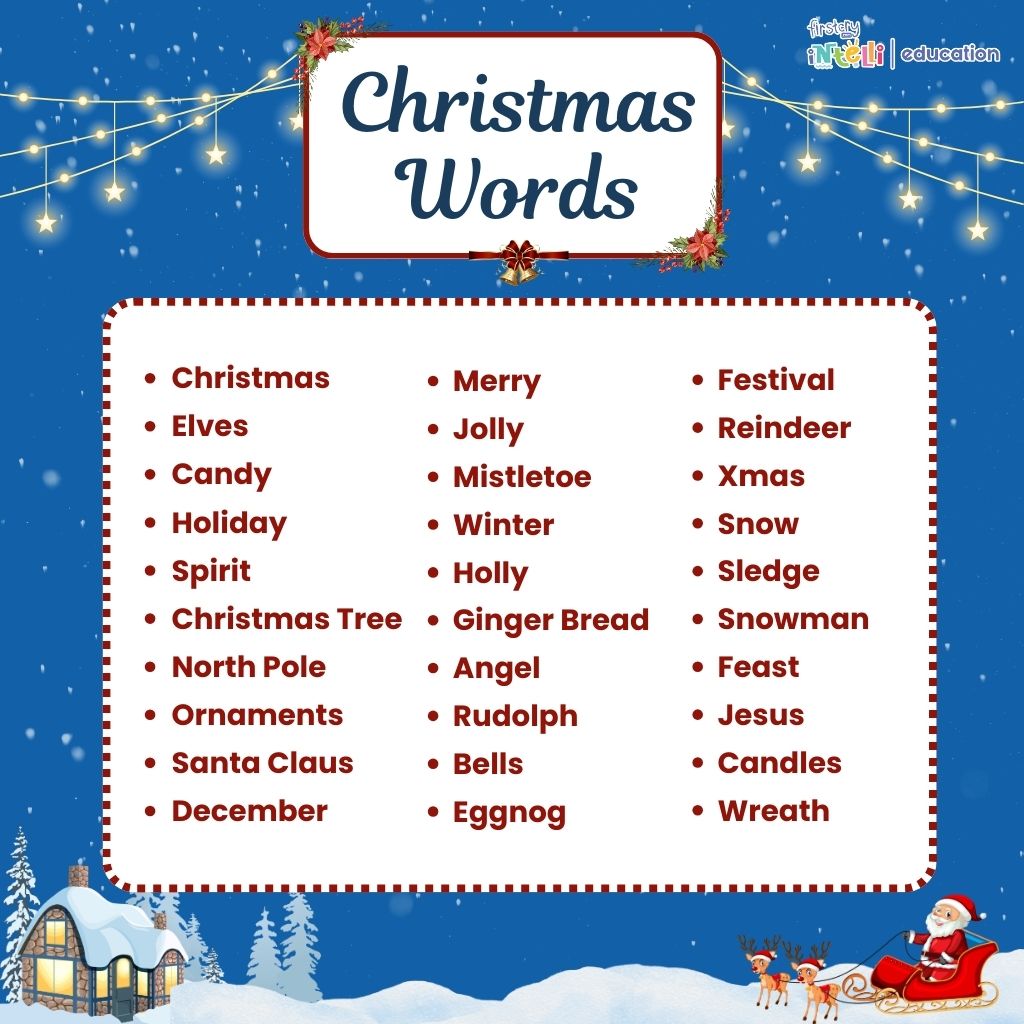 firstcry intelli | education

Christmas Words

- Christmas
- Elves
- Candy
- Holiday
- Spirit
- Christmas Tree
- North Pole
- Ornaments
- Santa Claus
- December

- Merry
- Jolly
- Mistletoe
- Winter
- Holly
- Ginger Bread
- Angel
- Rudolph
- Bells
- Eggnog

- Festival
- Reindeer
- Xmas
- Snow
- Sledge
- Snowman
- Feast
- Jesus
- Candles
- Wreath