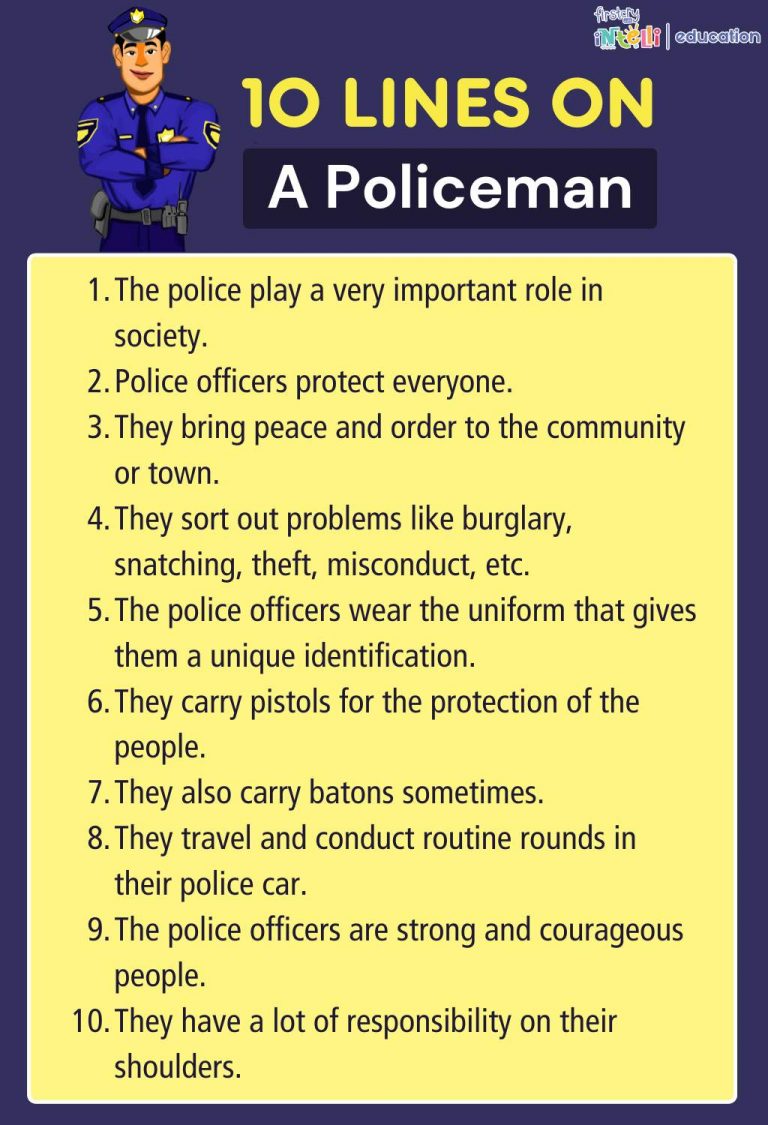 firstcry intelli | education

10 LINES ON

A Policeman

1. The police play a very important role in society.
2. Police officers protect everyone.
3. They bring peace and order to the community or town.
4. They sort out problems like burglary, snatching, theft, misconduct, etc.
5. The police officers wear the uniform that gives them a unique identification.
6. They carry pistols for the protection of the people.
7. They also carry batons sometimes.
8. They travel and conduct routine rounds in their police car.
9. The police officers are strong and courageous people.
10. They have a lot of responsibility on their shoulders.