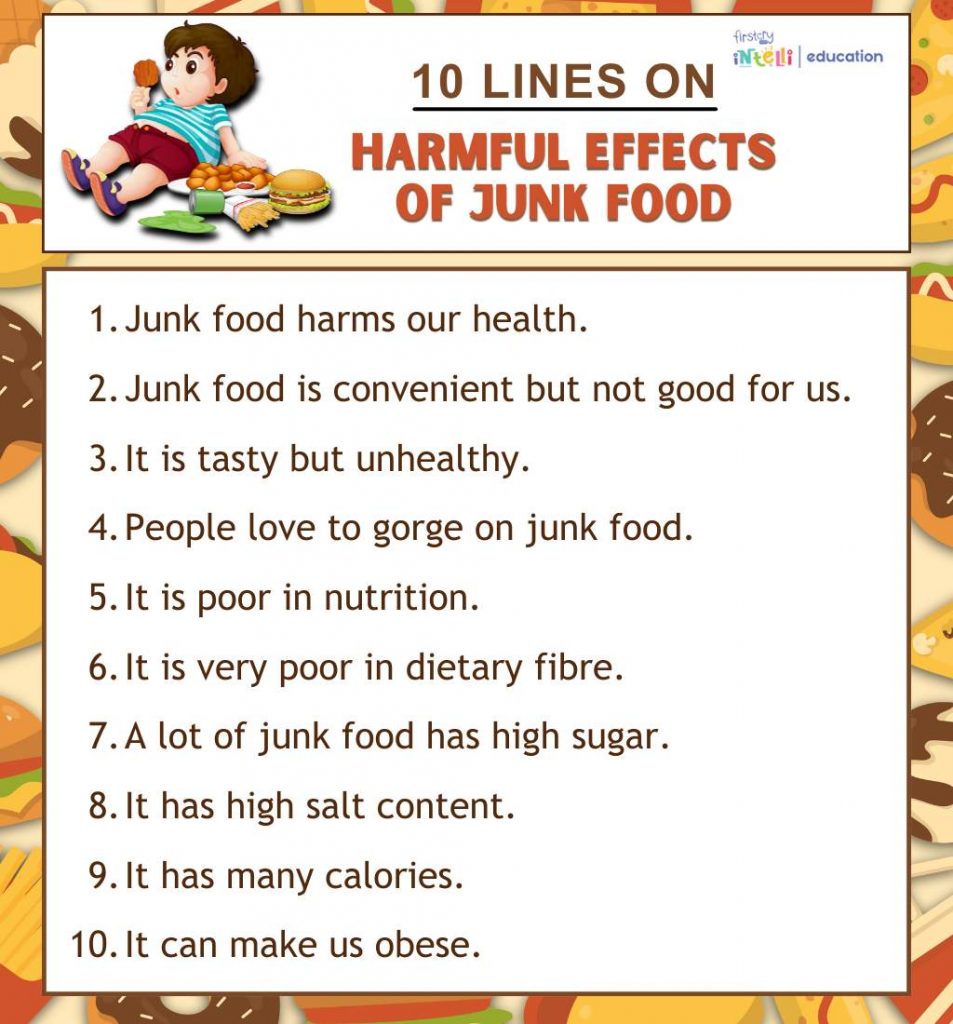 firstcry intelli | education

10 LINES ON

HARMFUL EFFECTS OF JUNK FOOD

1. Junk food harms our health.

2. Junk food is convenient but not good for us.

3. It is tasty but unhealthy.

4. People love to gorge on junk food.

5. It is poor in nutrition.

6. It is very poor in dietary fibre.

7. A lot of junk food has high sugar.

8. It has high salt content.

9. It has many calories.

10. It can make us obese.