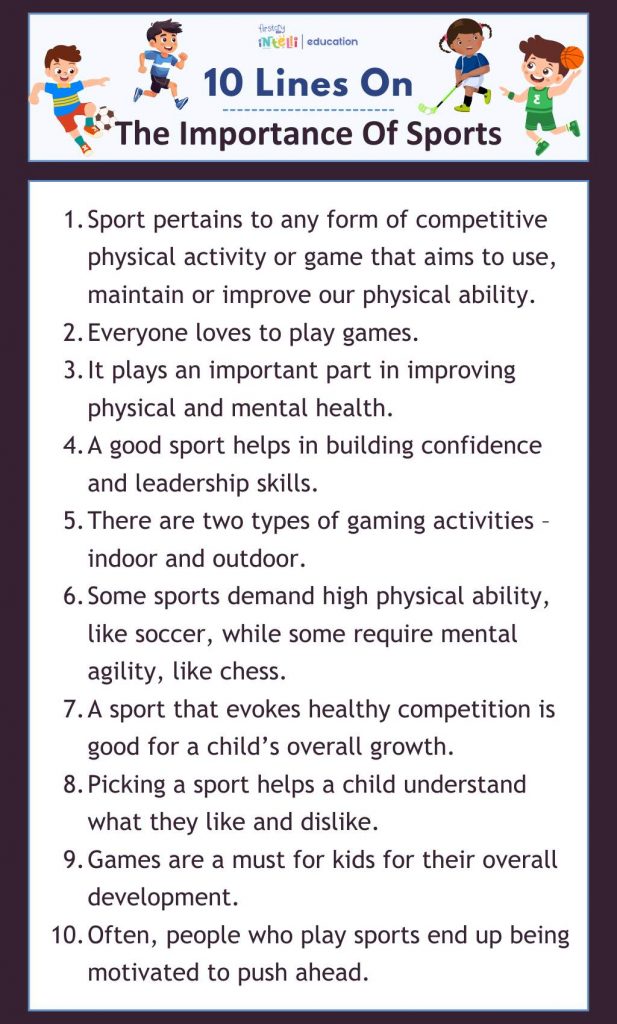 firstcry intelli | education

10 Lines On

The Importance Of Sports

1. Sport pertains to any form of competitive physical activity or game that aims to use, maintain or improve our physical ability.
2. Everyone loves to play games.
3. It plays an important part in improving physical and mental health.
4. A good sport helps in building confidence and leadership skills.
5. There are two types of gaming activities – indoor and outdoor.
6. Some sports demand high physical ability, like soccer, while some require mental agility, like chess.
7. A sport that evokes healthy competition is good for a child's overall growth.
8. Picking a sport helps a child understand what they like and dislike.
9. Games are a must for kids for their overall development.
10. Often, people who play sports end up being motivated to push ahead.