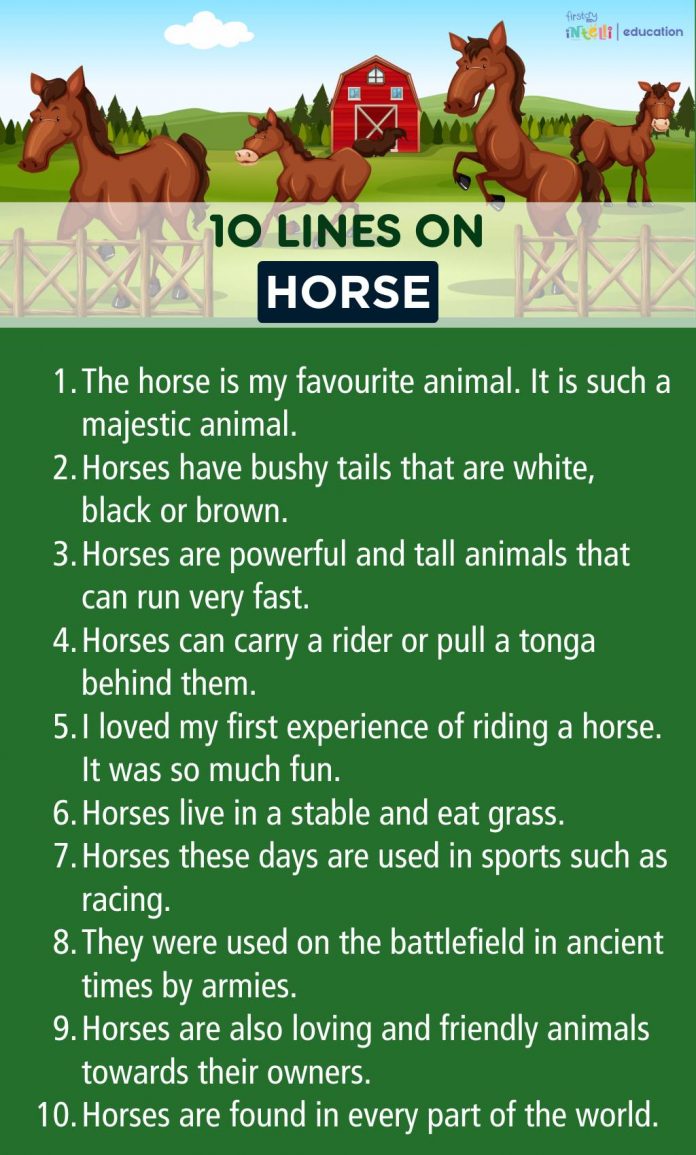 firstcry intelli | education

10 LINES ON
HORSE

1. The horse is my favourite animal. It is such a majestic animal.
2. Horses have bushy tails that are white, black or brown.
3. Horses are powerful and tall animals that can run very fast.
4. Horses can carry a rider or pull a tonga behind them.
5. I loved my first experience of riding a horse. It was so much fun.
6. Horses live in a stable and eat grass.
7. Horses these days are used in sports such as racing.
8. They were used on the battlefield in ancient times by armies.
9. Horses are also loving and friendly animals towards their owners.
10. Horses are found in every part of the world.