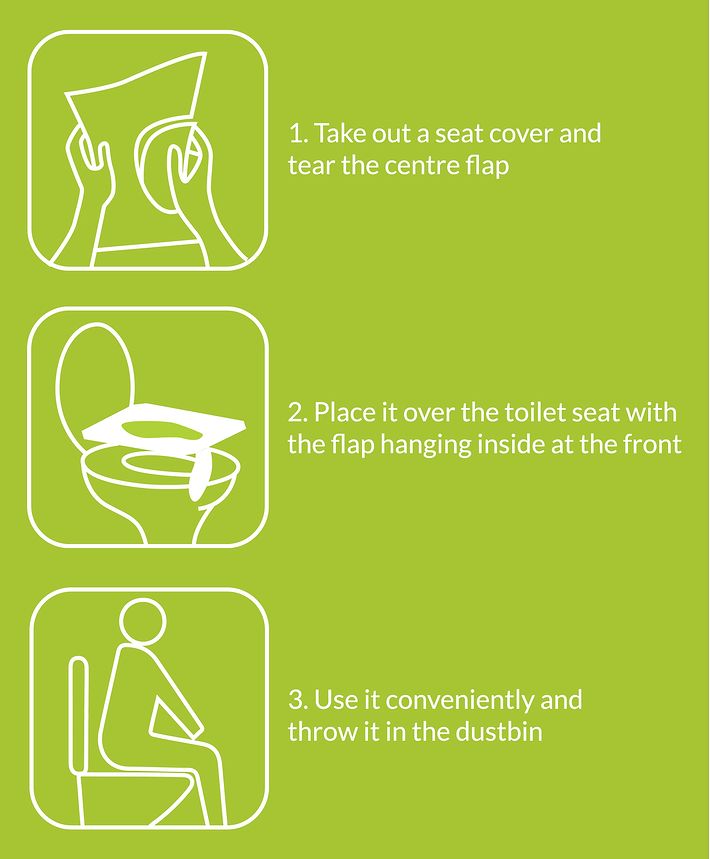 1. Take out a seat cover and tear the centre flap

2. Place it over the toilet seat with the flap hanging inside at the front

3. Use it conveniently and throw it in the dustbin