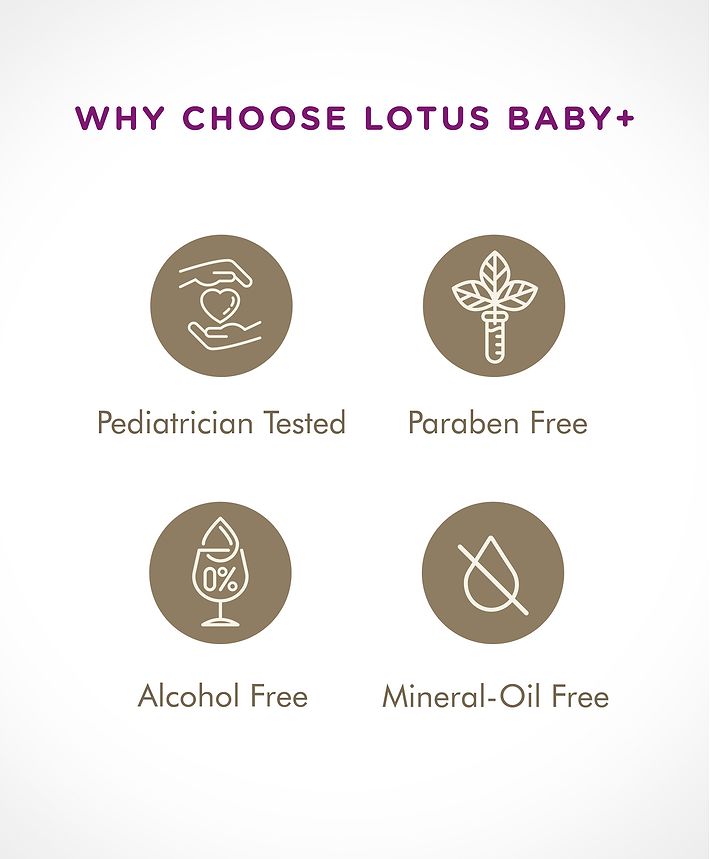 WHY CHOOSE LOTUS BABY+

Pediatrician Tested

Paraben Free

0%

Alcohol Free

Mineral-Oil Free